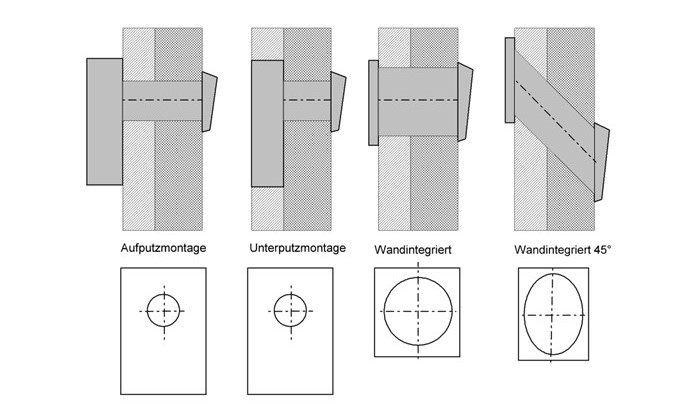 Aufputzmontage

Unterputzmontage

Wandintegriert

Wandintegriert 45°